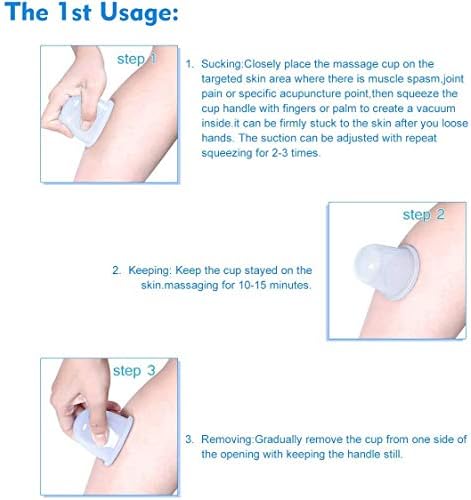 The 1st Usage:

step 1

1. Sucking:Closely place the massage cup on the targeted skin area where there is muscle spasm,joint pain or specific acupuncture point,then squeeze the cup handle with fingers or palm to create a vacuum inside.it can be firmly stuck to the skin after you loose hands. The suction can be adjusted with repeat squeezing for 2-3 times.

step 2

2. Keeping: Keep the cup stayed on the skin.massaging for 10-15 minutes.

step 3

3. Removing:Gradually remove the cup from one side of the opening with keeping the handle still.