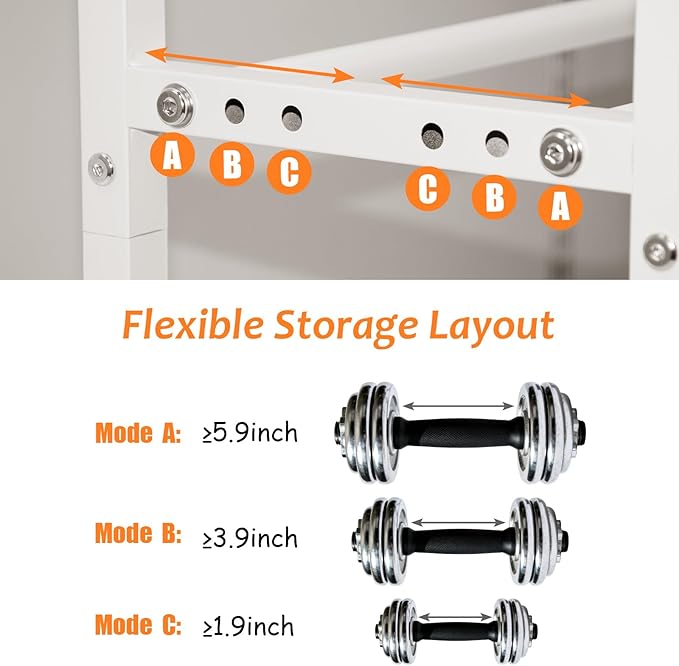 A B C C B A

Flexible Storage Layout

Mode A: ≥5.9inch

Mode B: ≥3.9inch

Mode C: ≥1.9inch