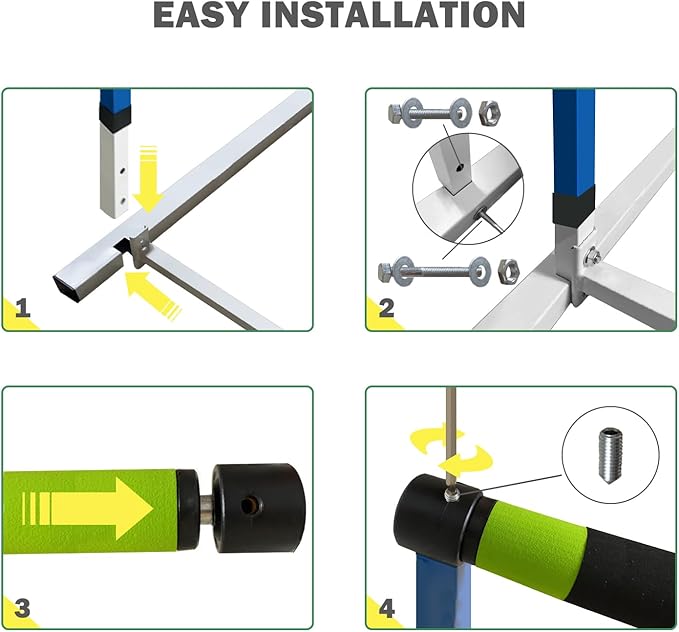 EASY INSTALLATION

1

2

3

4