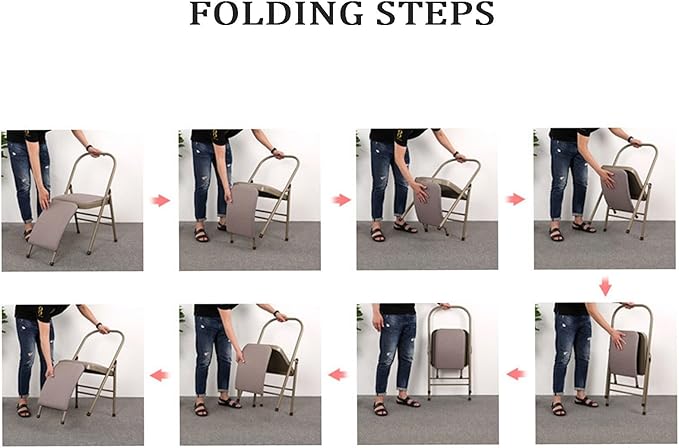 FOLDING STEPS