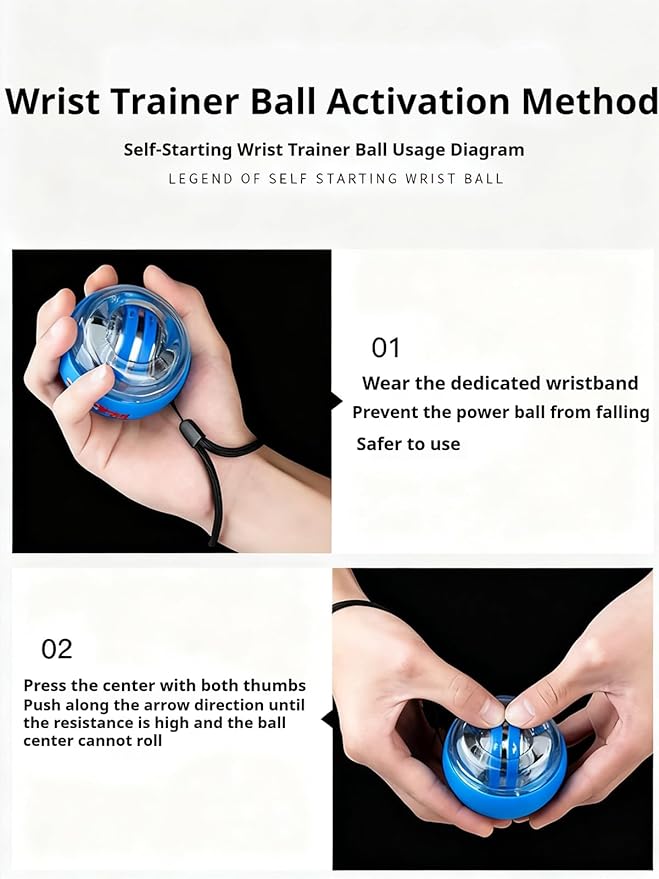 Wrist Trainer Ball Activation Method

Self-Starting Wrist Trainer Ball Usage Diagram

LEGEND OF SELF STARTING WRIST BALL

01

Wear the dedicated wristband
Prevent the power ball from falling
Safer to use

02

Press the center with both thumbs
Push along the arrow direction until the resistance is high and the ball center cannot roll