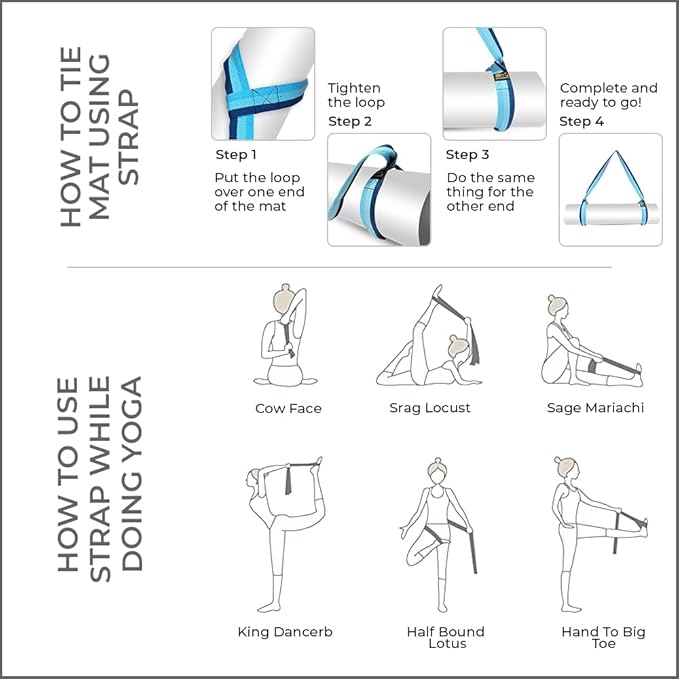 HOW TO TIE MAT USING STRAP

Step 1
Put the loop over one end of the mat

Tighten the loop
Step 2

Step 3
Do the same thing for the other end

Complete and ready to go!
Step 4

HOW TO USE STRAP WHILE DOING YOGA

Cow Face

Srag Locust

Sage Mariachi

King Dancerb

Half Bound Lotus

Hand To Big Toe