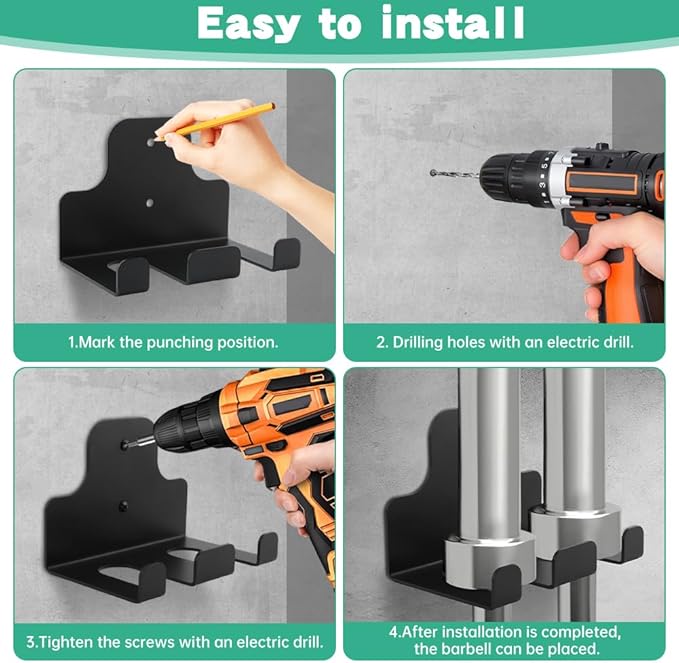 Easy to install

1.Mark the punching position.

2. Drilling holes with an electric drill.

3.Tighten the screws with an electric drill.

4.After installation is completed, the barbell can be placed.