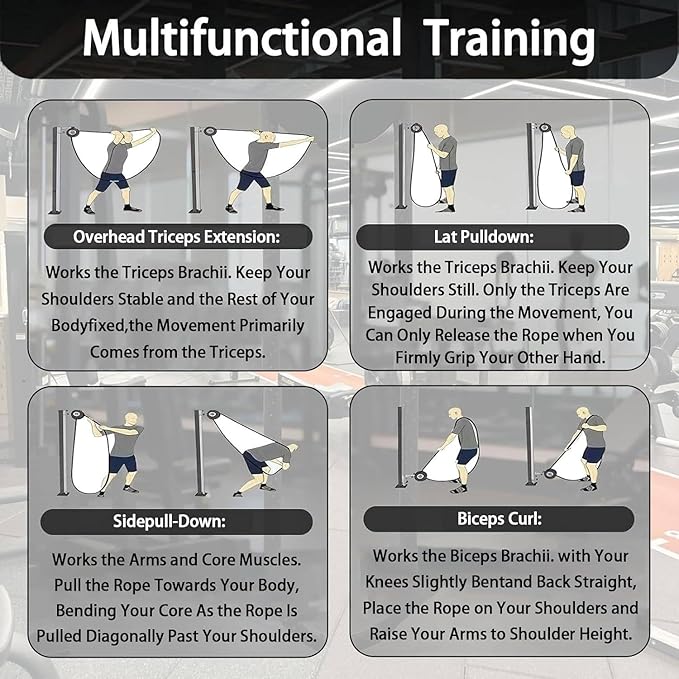 Multifunctional Training

Overhead Triceps Extension:

Works the Triceps Brachii. Keep Your Shoulders Stable and the Rest of Your Bodyfixed,the Movement Primarily Comes from the Triceps.

Lat Pulldown:

Works the Triceps Brachii. Keep Your Shoulders Still. Only the Triceps Are Engaged During the Movement, You Can Only Release the Rope when You Firmly Grip Your Other Hand.

Sidepull-Down:

Works the Arms and Core Muscles. Pull the Rope Towards Your Body, Bending Your Core As the Rope Is Pulled Diagonally Past Your Shoulders.

Biceps Curl:

Works the Biceps Brachii. with Your Knees Slightly Bentand Back Straight, Place the Rope on Your Shoulders and Raise Your Arms to Shoulder Height.