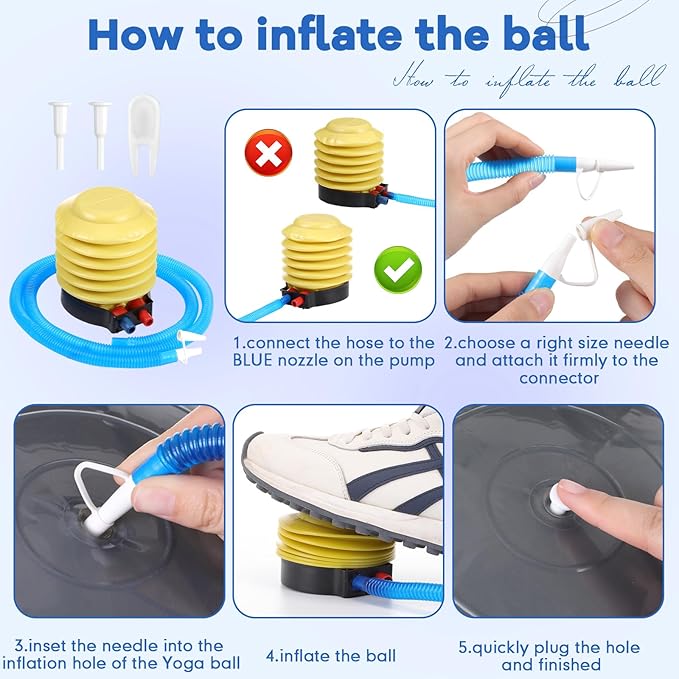 How to inflate the ball

How to inflate the ball

1.connect the hose to the BLUE nozzle on the pump

2.choose a right size needle and attach it firmly to the connector

3.inset the needle into the inflation hole of the Yoga ball

4.inflate the ball

5.quickly plug the hole and finished