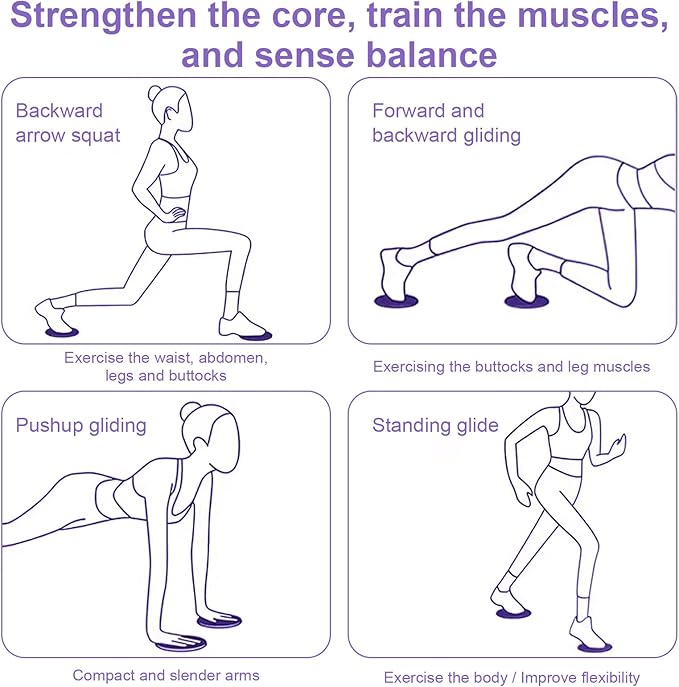 Strengthen the core, train the muscles, and sense balance

Backward arrow squat

Exercise the waist, abdomen, legs and buttocks

Forward and backward gliding

Exercising the buttocks and leg muscles

Pushup gliding

Compact and slender arms

Standing glide

Exercise the body / Improve flexibility