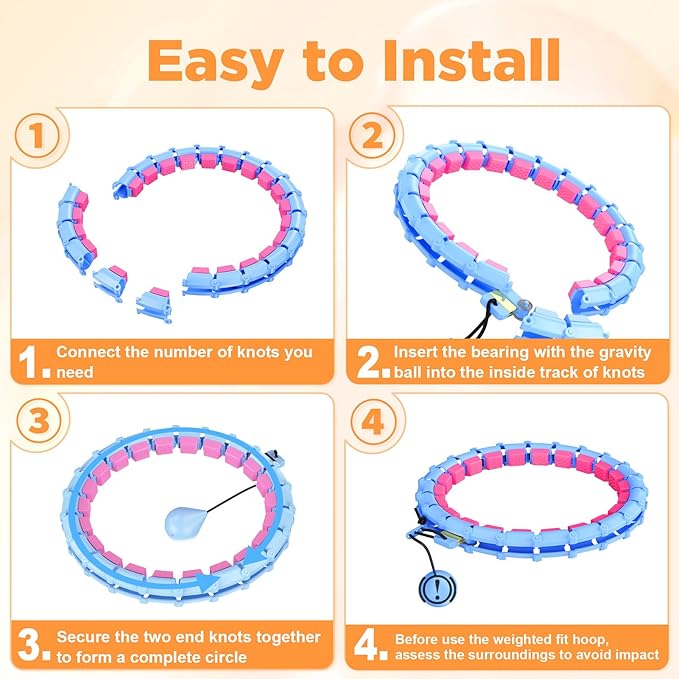 Easy to Install

1

1. Connect the number of knots you need

2

2. Insert the bearing with the gravity ball into the inside track of knots

3

3. Secure the two end knots together to form a complete circle

4

!

4. Before use the weighted fit hoop, assess the surroundings to avoid impact