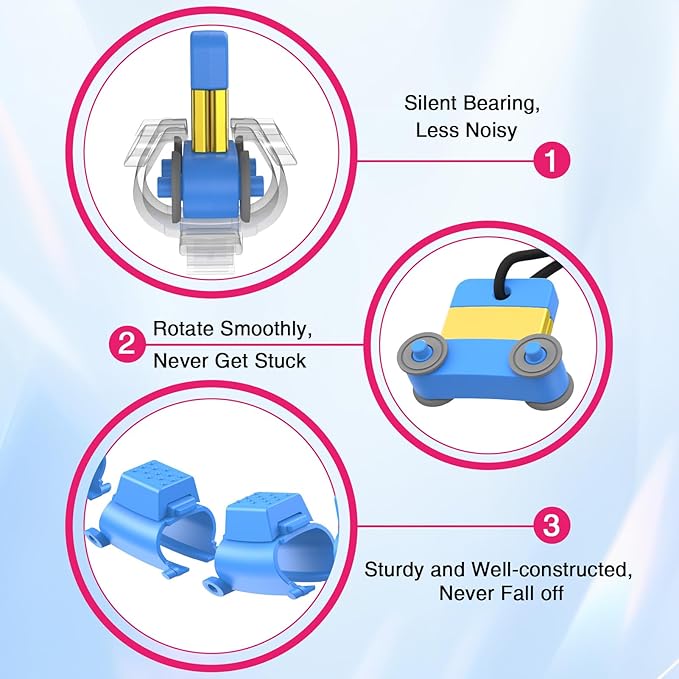 Silent Bearing,
Less Noisy

1

2

Rotate Smoothly,
Never Get Stuck

3

Sturdy and Well-constructed,
Never Fall off