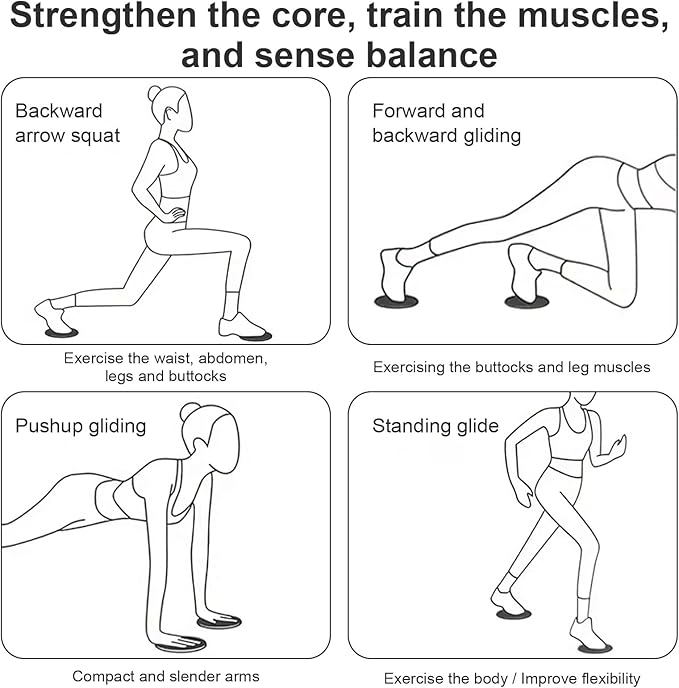 Strengthen the core, train the muscles, and sense balance

Backward arrow squat

Exercise the waist, abdomen, legs and buttocks

Forward and backward gliding

Exercising the buttocks and leg muscles

Pushup gliding

Compact and slender arms

Standing glide

Exercise the body / Improve flexibility