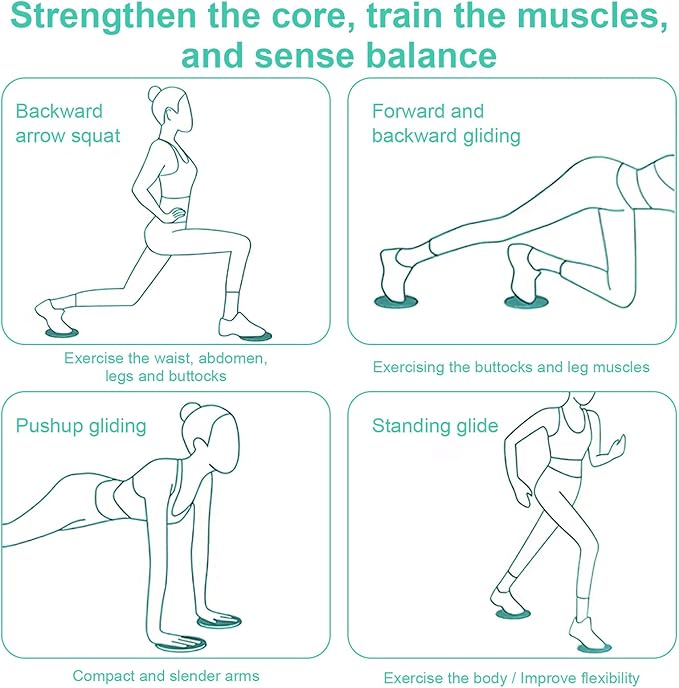 Strengthen the core, train the muscles, and sense balance

Backward arrow squat

Exercise the waist, abdomen, legs and buttocks

Forward and backward gliding

Exercising the buttocks and leg muscles

Pushup gliding

Compact and slender arms

Standing glide

Exercise the body / Improve flexibility