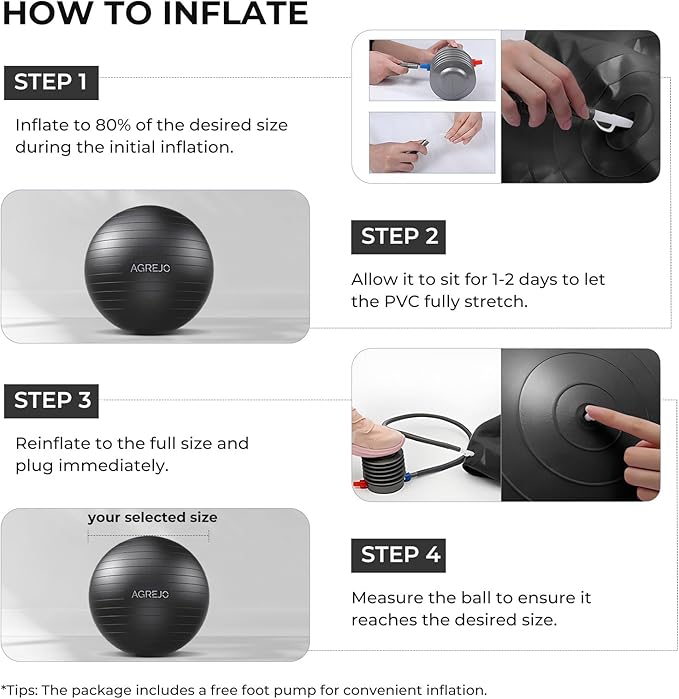 HOW TO INFLATE

STEP 1

Inflate to 80% of the desired size during the initial inflation.

AGREJO

STEP 2

Allow it to sit for 1-2 days to let the PVC fully stretch.

STEP 3

Reinflate to the full size and plug immediately.

your selected size

AGREJO

STEP 4

Measure the ball to ensure it reaches the desired size.

*Tips: The package includes a free foot pump for convenient inflation.