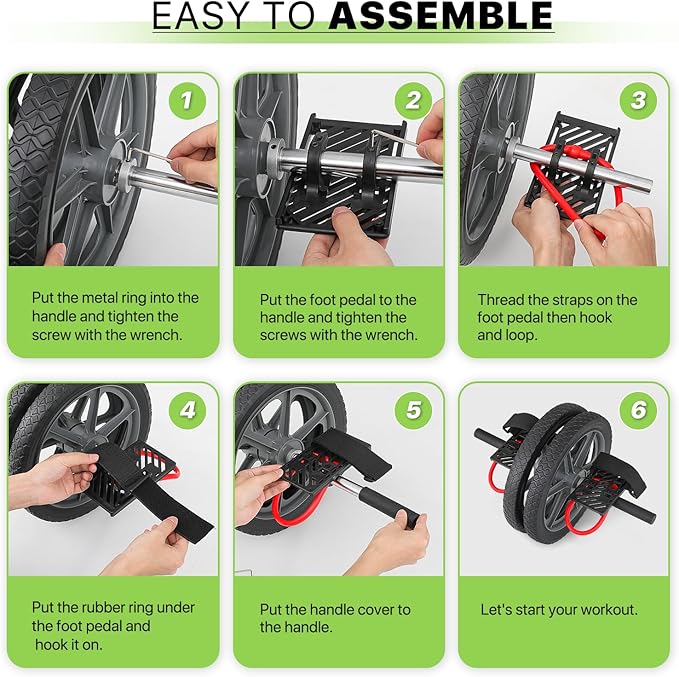 EASY TO ASSEMBLE

1

Put the metal ring into the handle and tighten the screw with the wrench.

2

Put the foot pedal to the handle and tighten the screws with the wrench.

3

Thread the straps on the foot pedal then hook and loop.

4

Put the rubber ring under the foot pedal and hook it on.

5

Put the handle cover to the handle.

6

Let's start your workout.