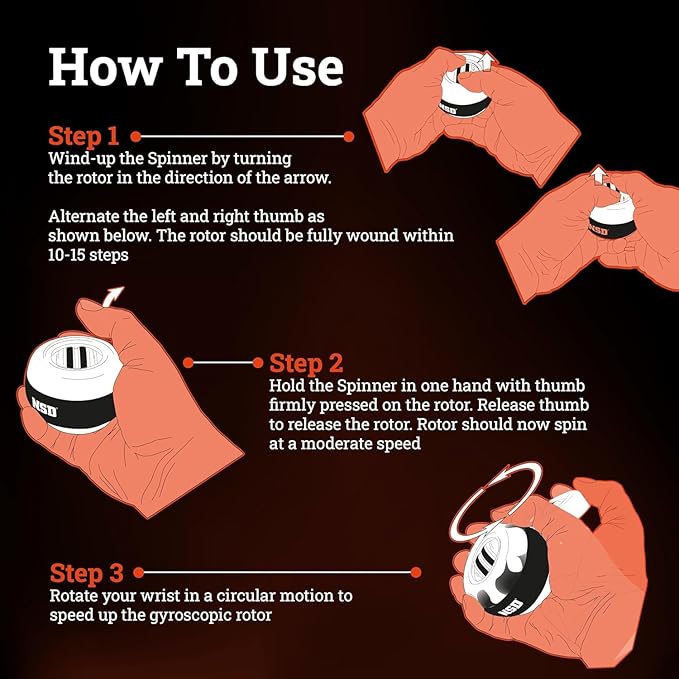 How To Use

Step 1
Wind-up the Spinner by turning the rotor in the direction of the arrow.

Alternate the left and right thumb as shown below. The rotor should be fully wound within 10-15 steps

NSD

NSD

NSD

Step 2
Hold the Spinner in one hand with thumb firmly pressed on the rotor. Release thumb to release the rotor. Rotor should now spin at a moderate speed

Step 3
Rotate your wrist in a circular motion to speed up the gyroscopic rotor

NSD