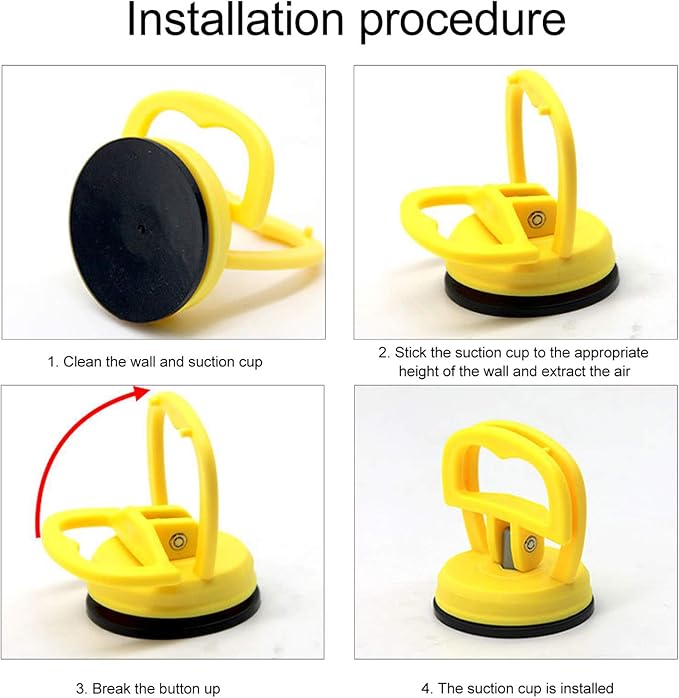 Installation procedure

1. Clean the wall and suction cup

2. Stick the suction cup to the appropriate height of the wall and extract the air

3. Break the button up

4. The suction cup is installed