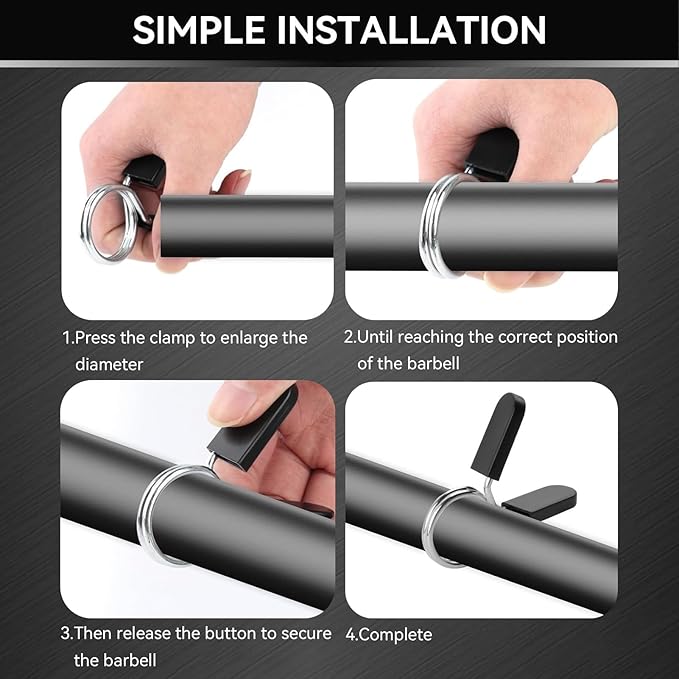 SIMPLE INSTALLATION

1.Press the clamp to enlarge the diameter

2.Until reaching the correct position of the barbell

3.Then release the button to secure the barbell

4.Complete