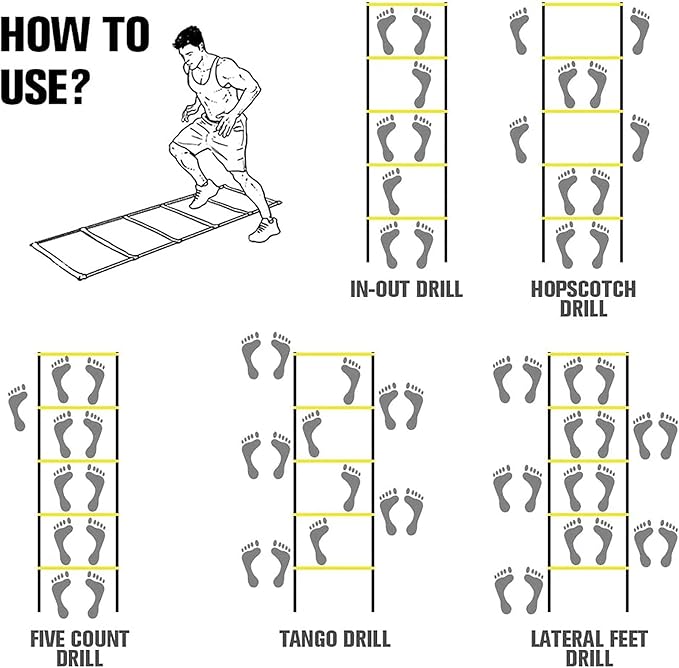 HOW TO USE?

IN-OUT DRILL

HOPSCOTCH DRILL

FIVE COUNT DRILL

TANGO DRILL

LATERAL FEET DRILL