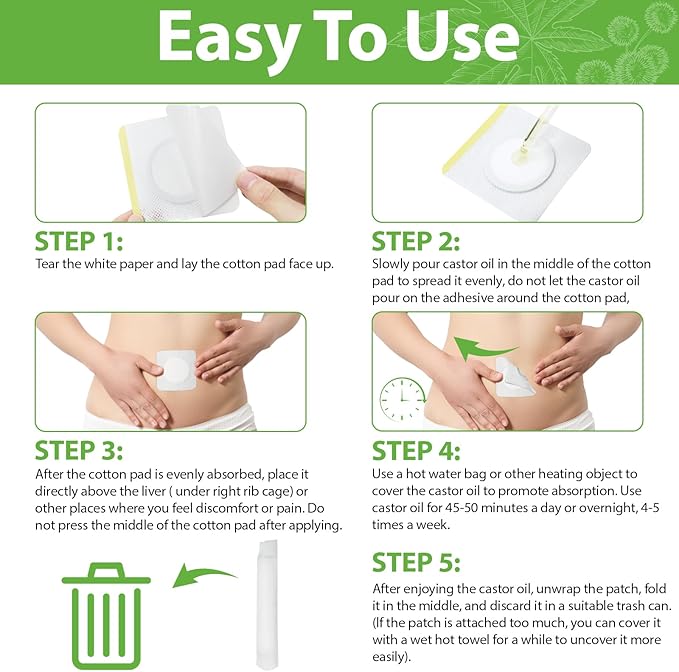 Easy To Use

STEP 1:
Tear the white paper and lay the cotton pad face up.

STEP 2:
Slowly pour castor oil in the middle of the cotton pad to spread it evenly, do not let the castor oil pour on the adhesive around the cotton pad,

STEP 3:
After the cotton pad is evenly absorbed, place it directly above the liver ( under right rib cage) or other places where you feel discomfort or pain. Do not press the middle of the cotton pad after applying.

STEP 4:
Use a hot water bag or other heating object to cover the castor oil to promote absorption. Use castor oil for 45-50 minutes a day or overnight, 4-5 times a week.

STEP 5:
After enjoying the castor oil, unwrap the patch, fold it in the middle, and discard it in a suitable trash can. (If the patch is attached too much, you can cover it with a wet hot towel for a while to uncover it more easily).