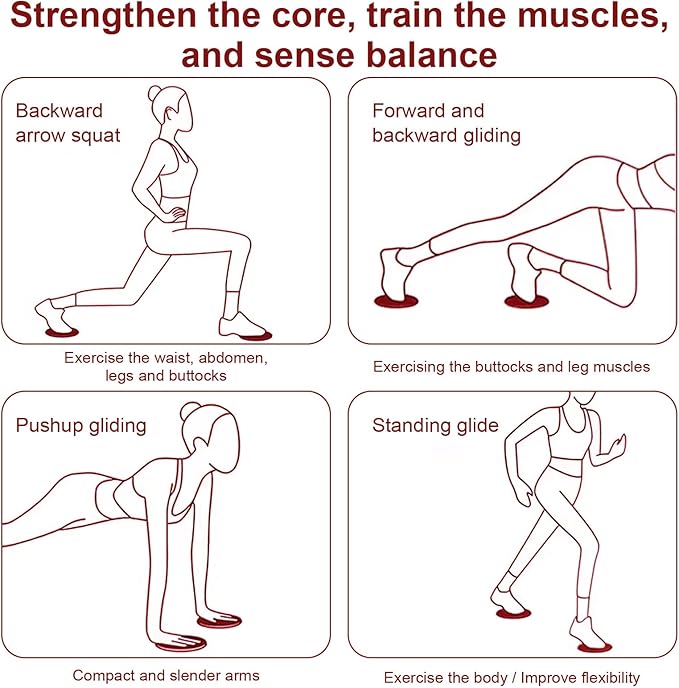 Strengthen the core, train the muscles, and sense balance

Backward arrow squat

Exercise the waist, abdomen, legs and buttocks

Forward and backward gliding

Exercising the buttocks and leg muscles

Pushup gliding

Compact and slender arms

Standing glide

Exercise the body / Improve flexibility