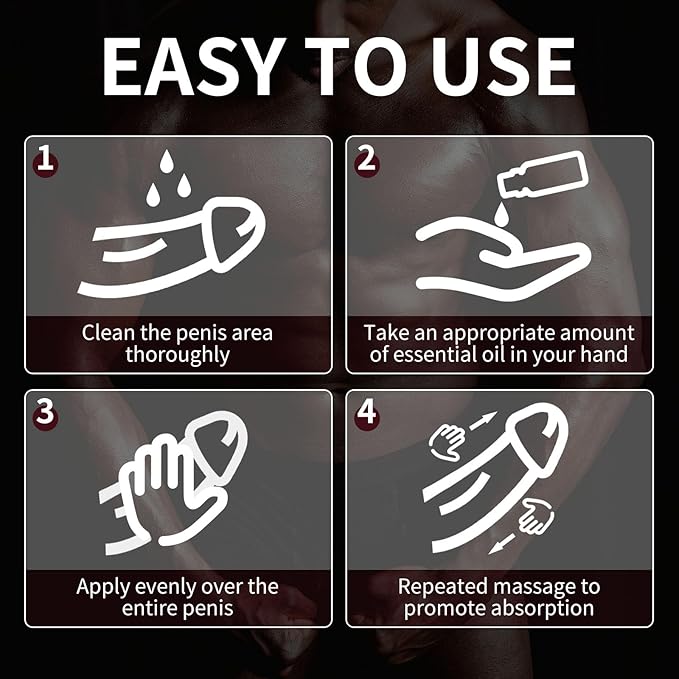 EASY TO USE

1

Clean the penis area thoroughly

2

Take an appropriate amount of essential oil in your hand

3

Apply evenly over the entire penis

4

Repeated massage to promote absorption