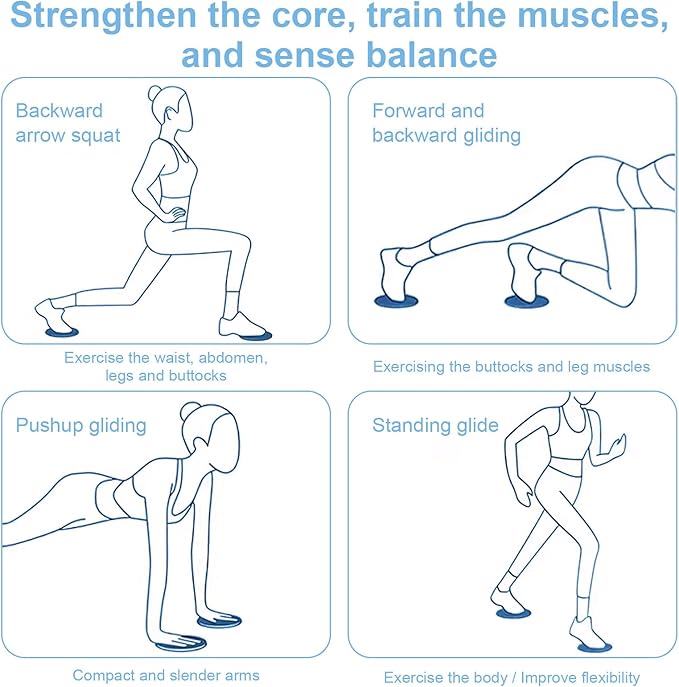 Strengthen the core, train the muscles, and sense balance

Backward arrow squat

Exercise the waist, abdomen, legs and buttocks

Forward and backward gliding

Exercising the buttocks and leg muscles

Pushup gliding

Compact and slender arms

Standing glide

Exercise the body / Improve flexibility