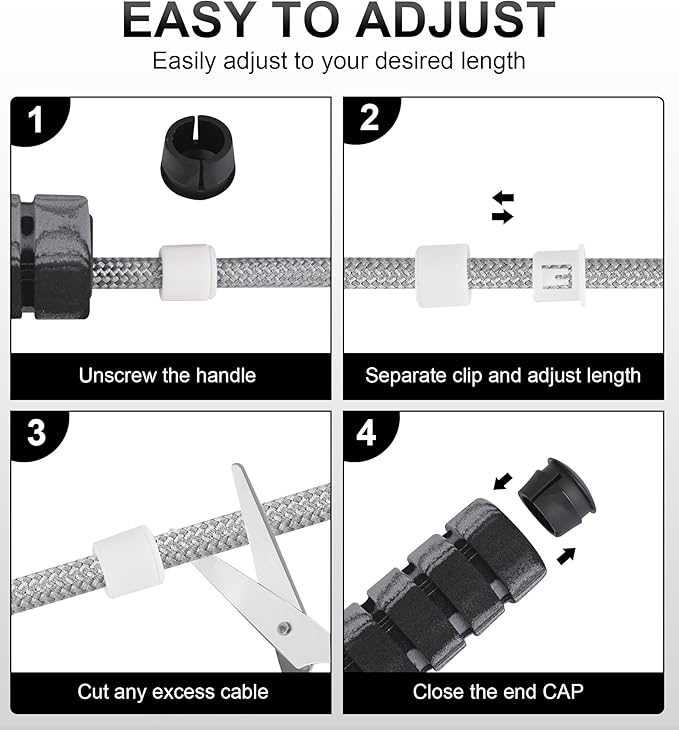 EASY TO ADJUST

Easily adjust to your desired length

1

Unscrew the handle

2

Separate clip and adjust length

3

Cut any excess cable

4

Close the end CAP