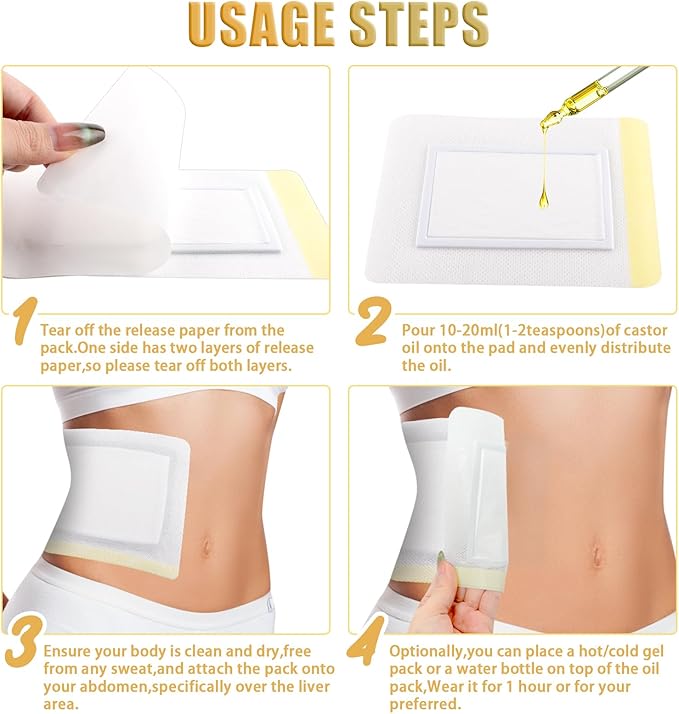 USAGE STEPS

1 Tear off the release paper from the pack.One side has two layers of release paper,so please tear off both layers.

2 Pour 10-20ml(1-2teaspoons)of castor oil onto the pad and evenly distribute the oil.

3 Ensure your body is clean and dry,free from any sweat,and attach the pack onto your abdomen,specifically over the liver area.

4 Optionally,you can place a hot/cold gel pack or a water bottle on top of the oil pack,Wear it for 1 hour or for your preferred.