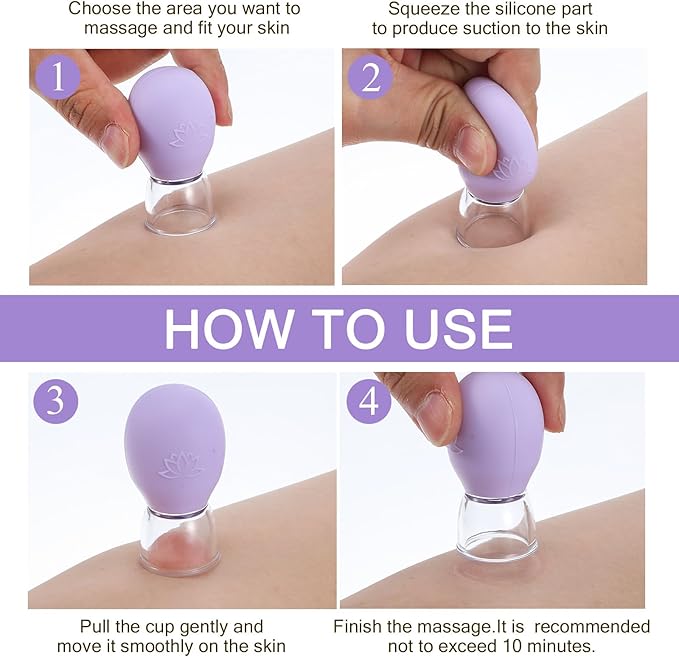 Choose the area you want to massage and fit your skin

1

Squeeze the silicone part to produce suction to the skin

2

HOW TO USE

3

Pull the cup gently and move it smoothly on the skin

4

Finish the massage.It is recommended not to exceed 10 minutes.