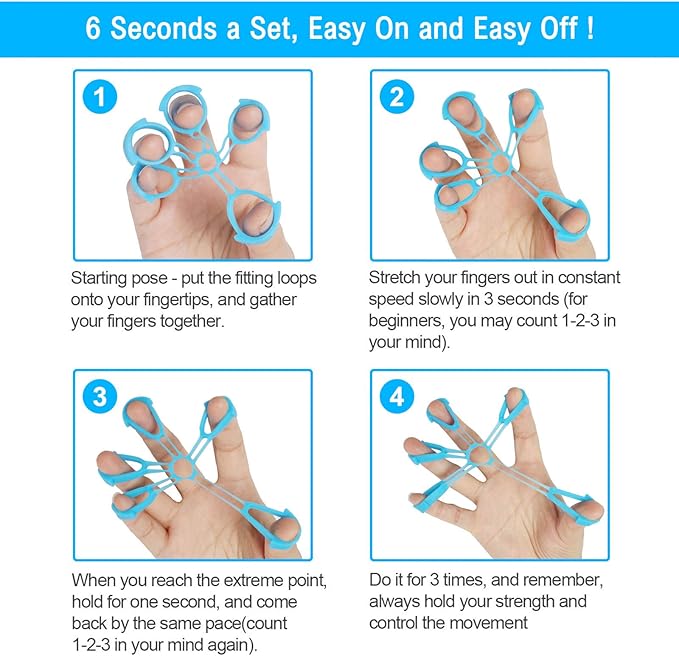 6 Seconds a Set, Easy On and Easy Off !

1

Starting pose - put the fitting loops onto your fingertips, and gather your fingers together.

2

Stretch your fingers out in constant speed slowly in 3 seconds (for beginners, you may count 1-2-3 in your mind).

3

When you reach the extreme point, hold for one second, and come back by the same pace(count 1-2-3 in your mind again).

4

Do it for 3 times, and remember, always hold your strength and control the movement