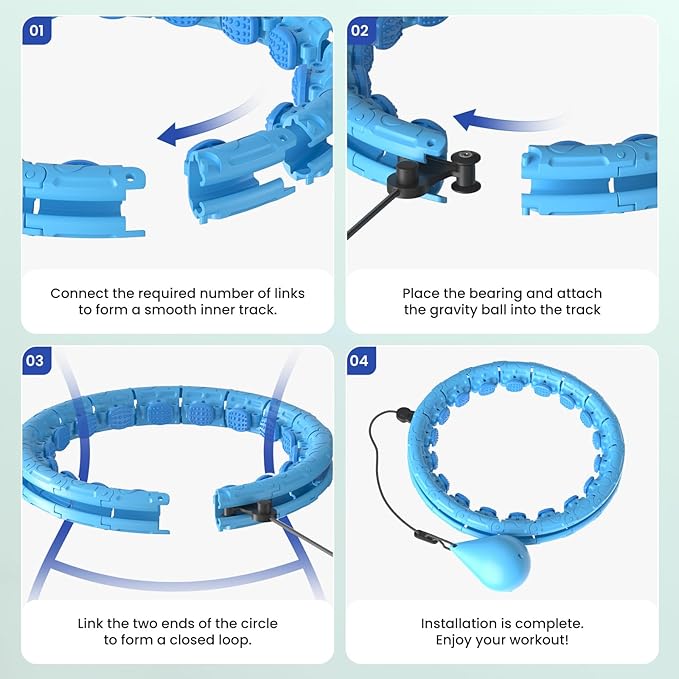 01

Connect the required number of links to form a smooth inner track.

02

Place the bearing and attach the gravity ball into the track

03

Link the two ends of the circle to form a closed loop.

04

Installation is complete. Enjoy your workout!