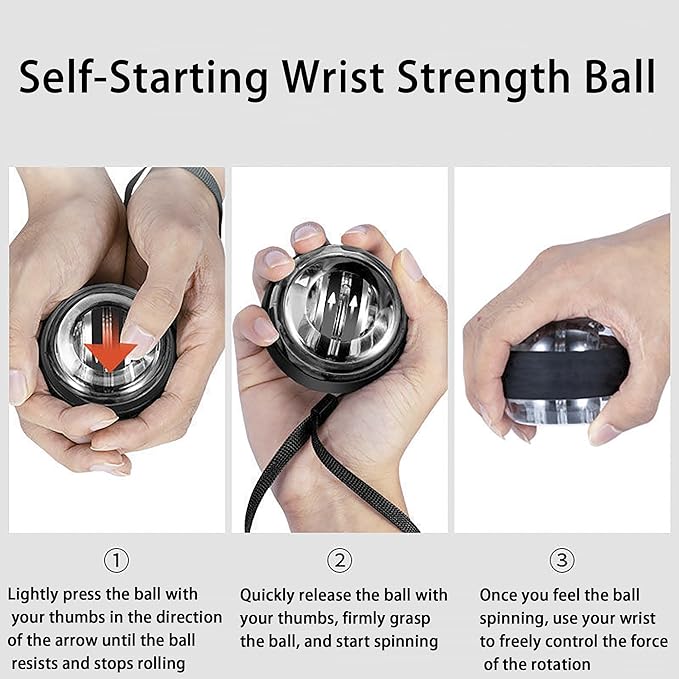 Self-Starting Wrist Strength Ball

①

Lightly press the ball with your thumbs in the direction of the arrow until the ball resists and stops rolling

②

Quickly release the ball with your thumbs, firmly grasp the ball, and start spinning

③

Once you feel the ball spinning, use your wrist to freely control the force of the rotation