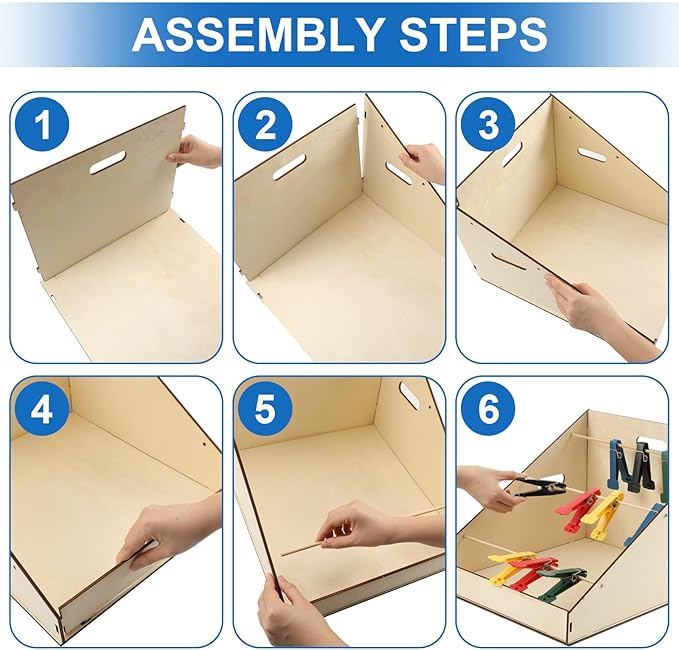 ASSEMBLY STEPS

1

2

3

4

5

6