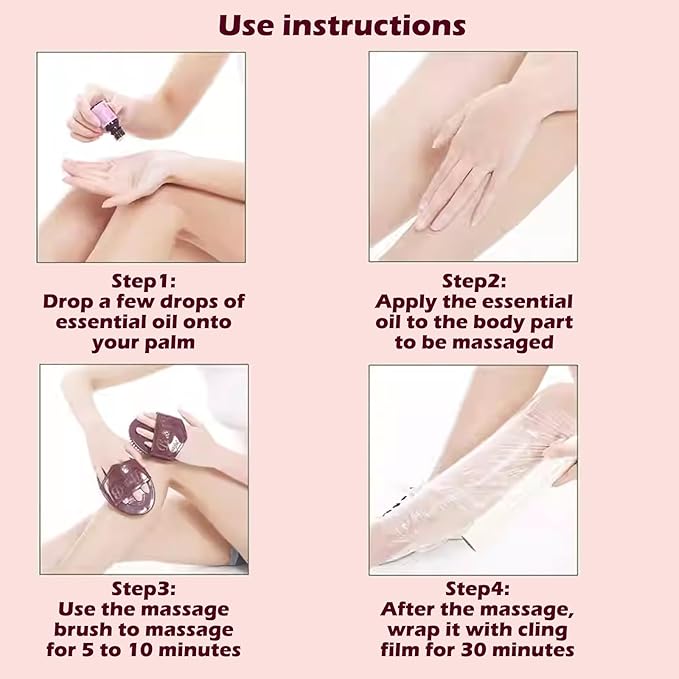 Use instructions

Step1:
Drop a few drops of essential oil onto your palm

Step2:
Apply the essential oil to the body part to be massaged

Step3:
Use the massage brush to massage for 5 to 10 minutes

Step4:
After the massage, wrap it with cling film for 30 minutes