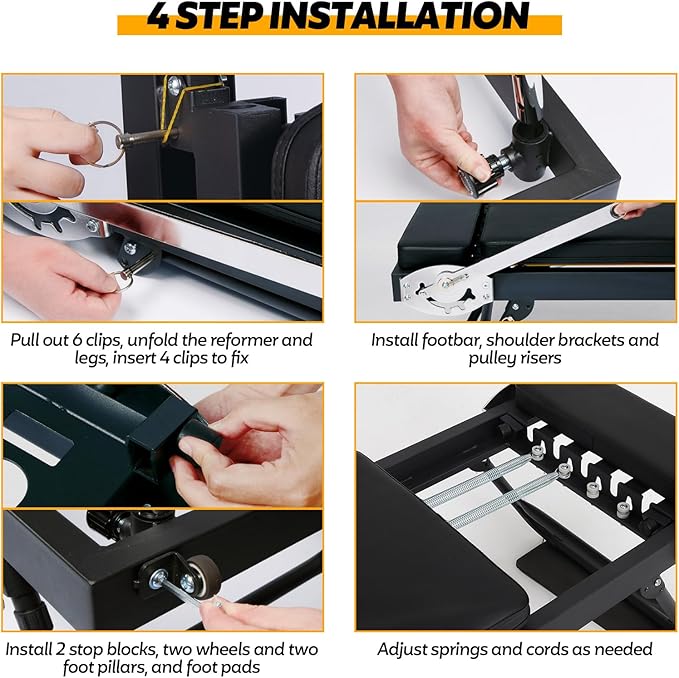 4 STEP INSTALLATION

Pull out 6 clips, unfold the reformer and legs, insert 4 clips to fix

Install footbar, shoulder brackets and pulley risers

Install 2 stop blocks, two wheels and two foot pillars, and foot pads

Adjust springs and cords as needed