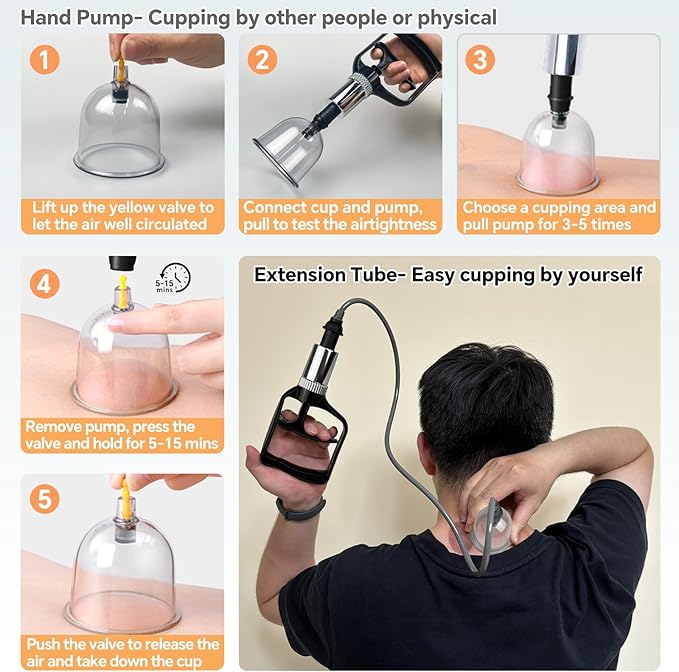 Hand Pump- Cupping by other people or physical

1
Lift up the yellow valve to let the air well circulated

2
Connect cup and pump, pull to test the airtightness

3
Choose a cupping area and pull pump for 3-5 times

4
5-15 mins
Remove pump, press the valve and hold for 5-15 mins

Extension Tube- Easy cupping by yourself

5
Push the valve to release the air and take down the cup