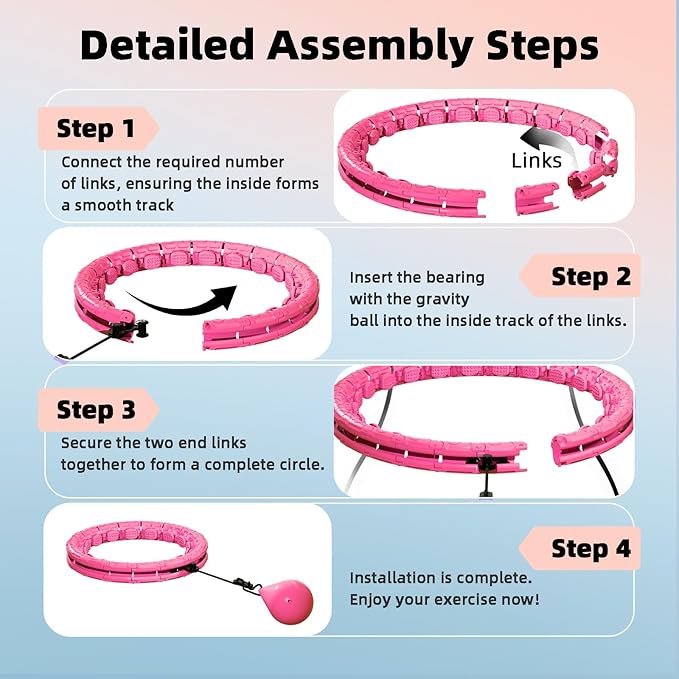 Detailed Assembly Steps

Step 1

Connect the required number of links, ensuring the inside forms a smooth track

Links

Step 2

Insert the bearing with the gravity ball into the inside track of the links.

Step 3

Secure the two end links together to form a complete circle.

Step 4

Installation is complete. Enjoy your exercise now!