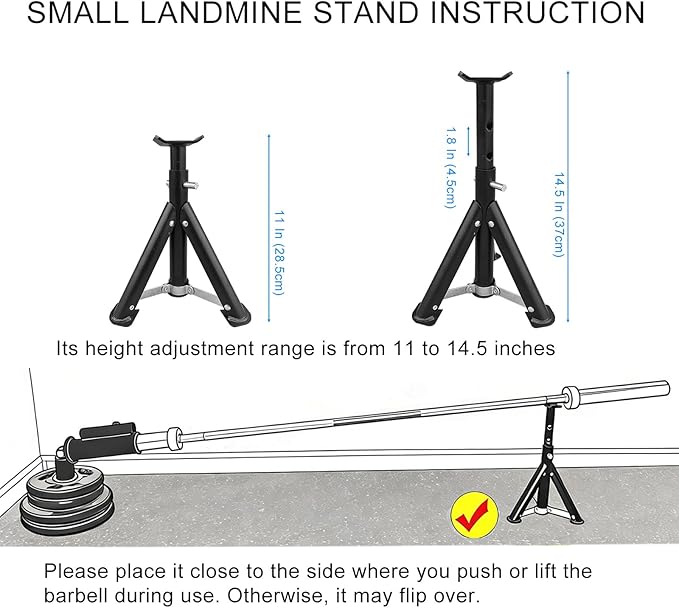 SMALL LANDMINE STAND INSTRUCTION

11 In (28.5cm)

1.8 In (4.5cm)

14.5 In (37cm)

Its height adjustment range is from 11 to 14.5 inches

Please place it close to the side where you push or lift the barbell during use. Otherwise, it may flip over.