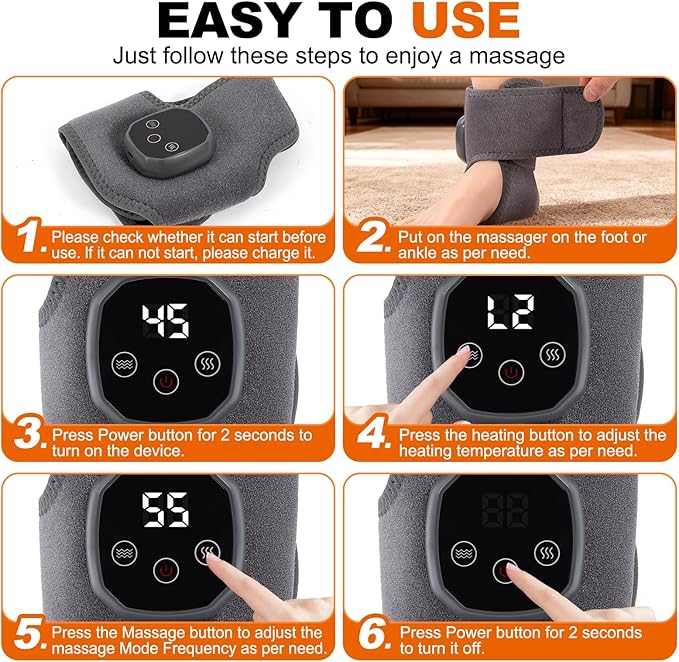 EASY TO USE

Just follow these steps to enjoy a massage

1. Please check whether it can start before use. If it can not start, please charge it.

2. Put on the massager on the foot or ankle as per need.

45

3. Press Power button for 2 seconds to turn on the device.

L2

4. Press the heating button to adjust the heating temperature as per need.

55

5. Press the Massage button to adjust the massage Mode Frequency as per need.

6. Press Power button for 2 seconds to turn it off.