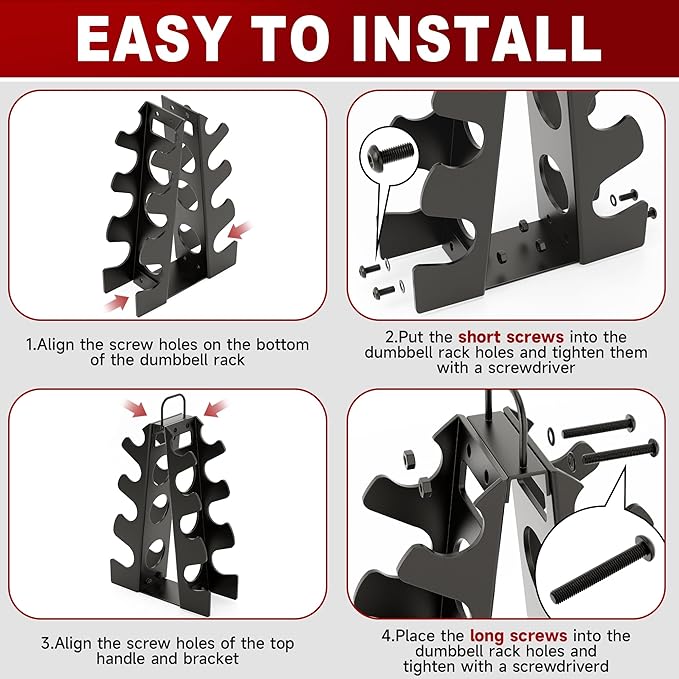 EASY TO INSTALL

1.Align the screw holes on the bottom of the dumbbell rack

2.Put the short screws into the dumbbell rack holes and tighten them with a screwdriver

3.Align the screw holes of the top handle and bracket

4.Place the long screws into the dumbbell rack holes and tighten with a screwdriverd