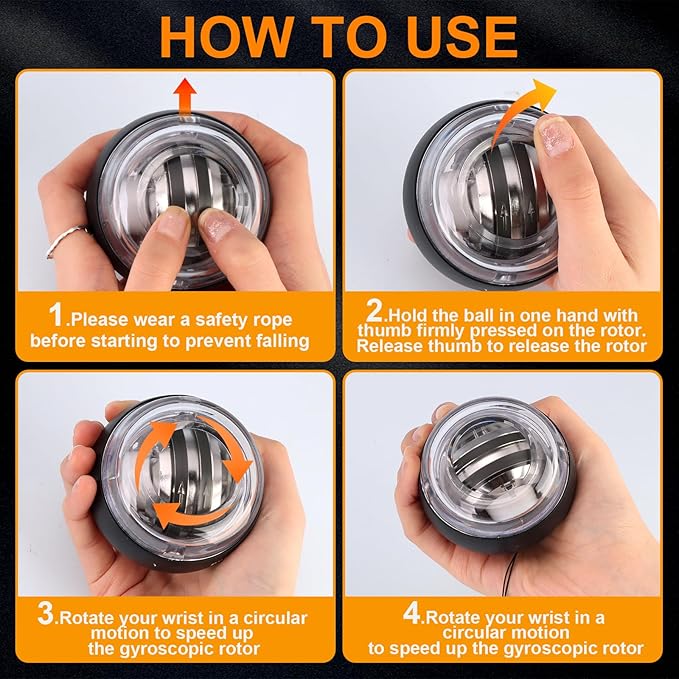 HOW TO USE

1.Please wear a safety rope before starting to prevent falling

2.Hold the ball in one hand with thumb firmly pressed on the rotor. Release thumb to release the rotor

3.Rotate your wrist in a circular motion to speed up the gyroscopic rotor

4.Rotate your wrist in a circular motion to speed up the gyroscopic rotor