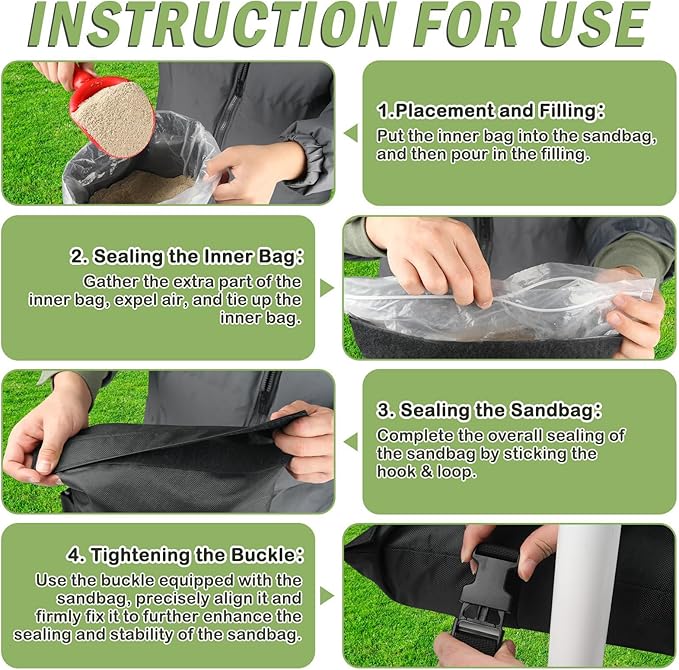 INSTRUCTION FOR USE

1.Placement and Filling:
Put the inner bag into the sandbag, and then pour in the filling.

2. Sealing the Inner Bag:
Gather the extra part of the inner bag, expel air, and tie up the inner bag.

3. Sealing the Sandbag:
Complete the overall sealing of the sandbag by sticking the hook & loop.

4. Tightening the Buckle:
Use the buckle equipped with the sandbag, precisely align it and firmly fix it to further enhance the sealing and stability of the sandbag.