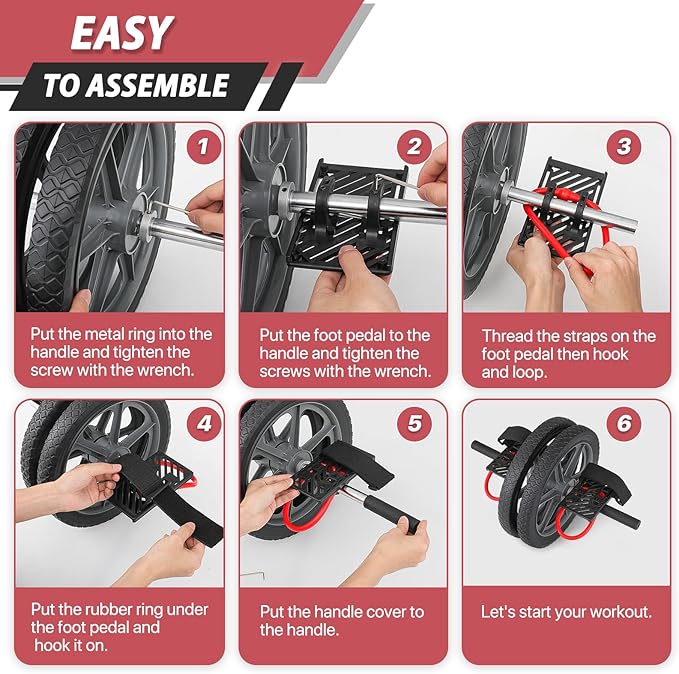 EASY
TO ASSEMBLE

1
Put the metal ring into the handle and tighten the screw with the wrench.

2
Put the foot pedal to the handle and tighten the screws with the wrench.

3
Thread the straps on the foot pedal then hook and loop.

4
Put the rubber ring under the foot pedal and hook it on.

5
Put the handle cover to the handle.

6
Let's start your workout.