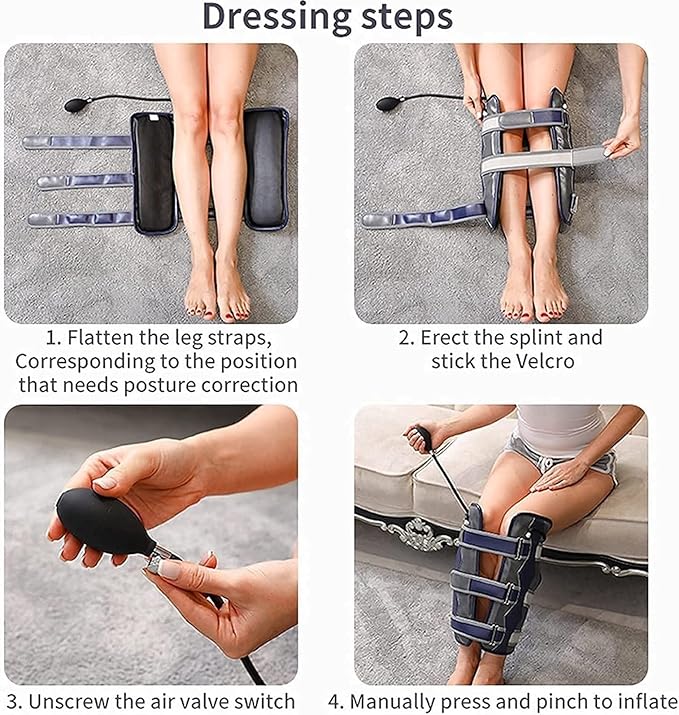 Dressing steps

1. Flatten the leg straps, Corresponding to the position that needs posture correction

2. Erect the splint and stick the Velcro

3. Unscrew the air valve switch

4. Manually press and pinch to inflate