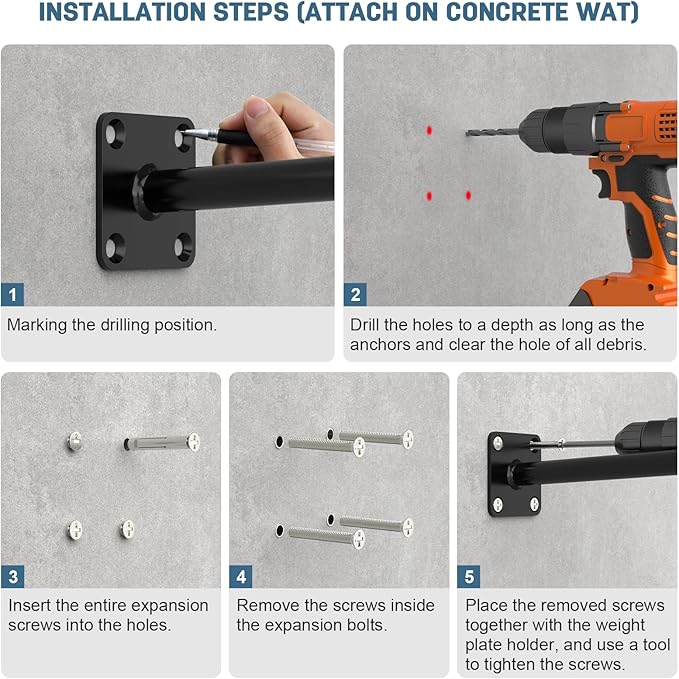 INSTALLATION STEPS (ATTACH ON CONCRETE WAT)

1

Marking the drilling position.

2

Drill the holes to a depth as long as the anchors and clear the hole of all debris.

3

Insert the entire expansion screws into the holes.

4

Remove the screws inside the expansion bolts.

5

Place the removed screws together with the weight plate holder, and use a tool to tighten the screws.